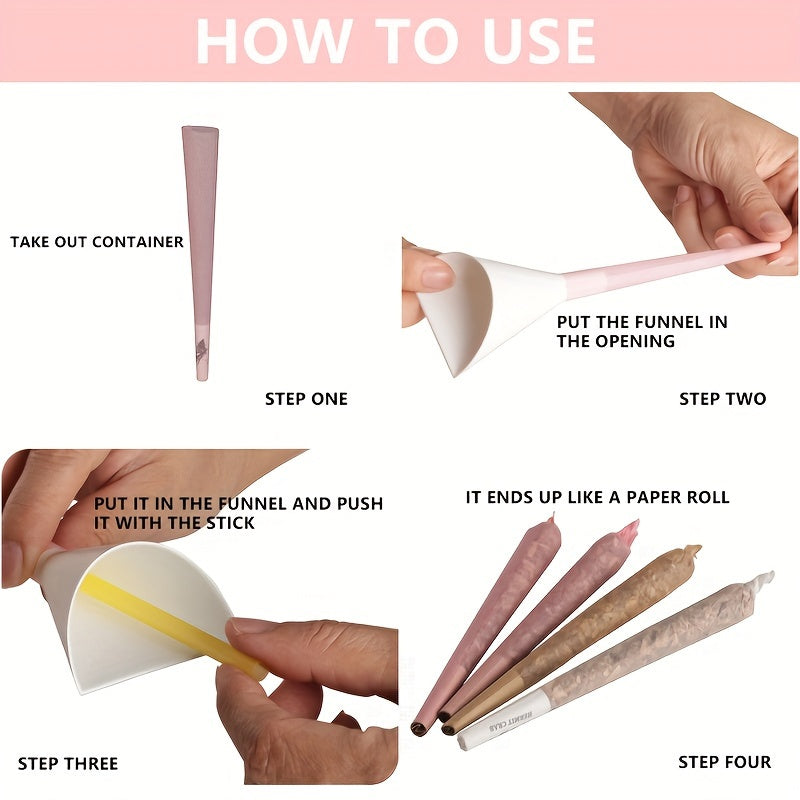 HOW TO USE

TAKE OUT CONTAINER

STEP ONE

PUT THE FUNNEL IN THE OPENING

STEP TWO

PUT IT IN THE FUNNEL AND PUSH IT WITH THE STICK

STEP THREE

IT ENDS UP LIKE A PAPER ROLL

HERMIT CRAB

STEP FOUR