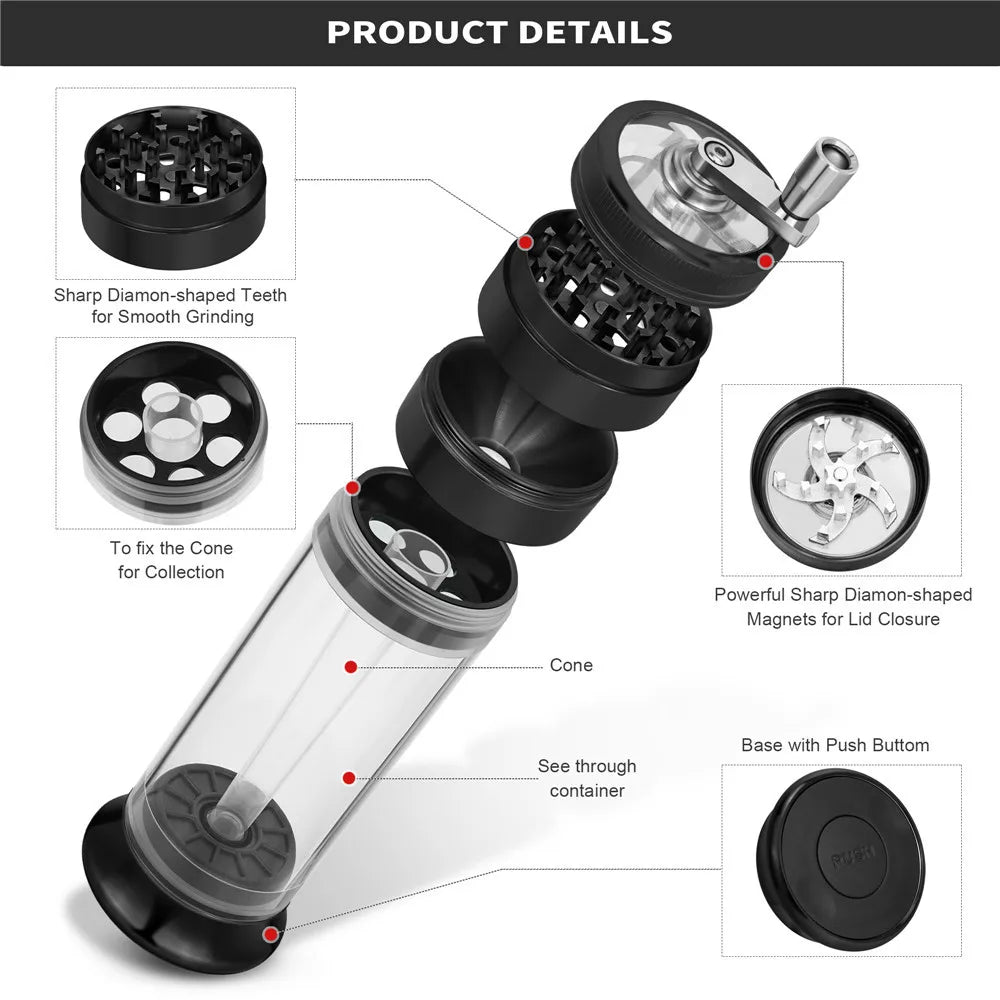 PRODUCT DETAILS

Sharp Diamon-shaped Teeth for Smooth Grinding

To fix the Cone for Collection

Powerful Sharp Diamon-shaped Magnets for Lid Closure

Cone

See through container

Base with Push Buttom

PUSH